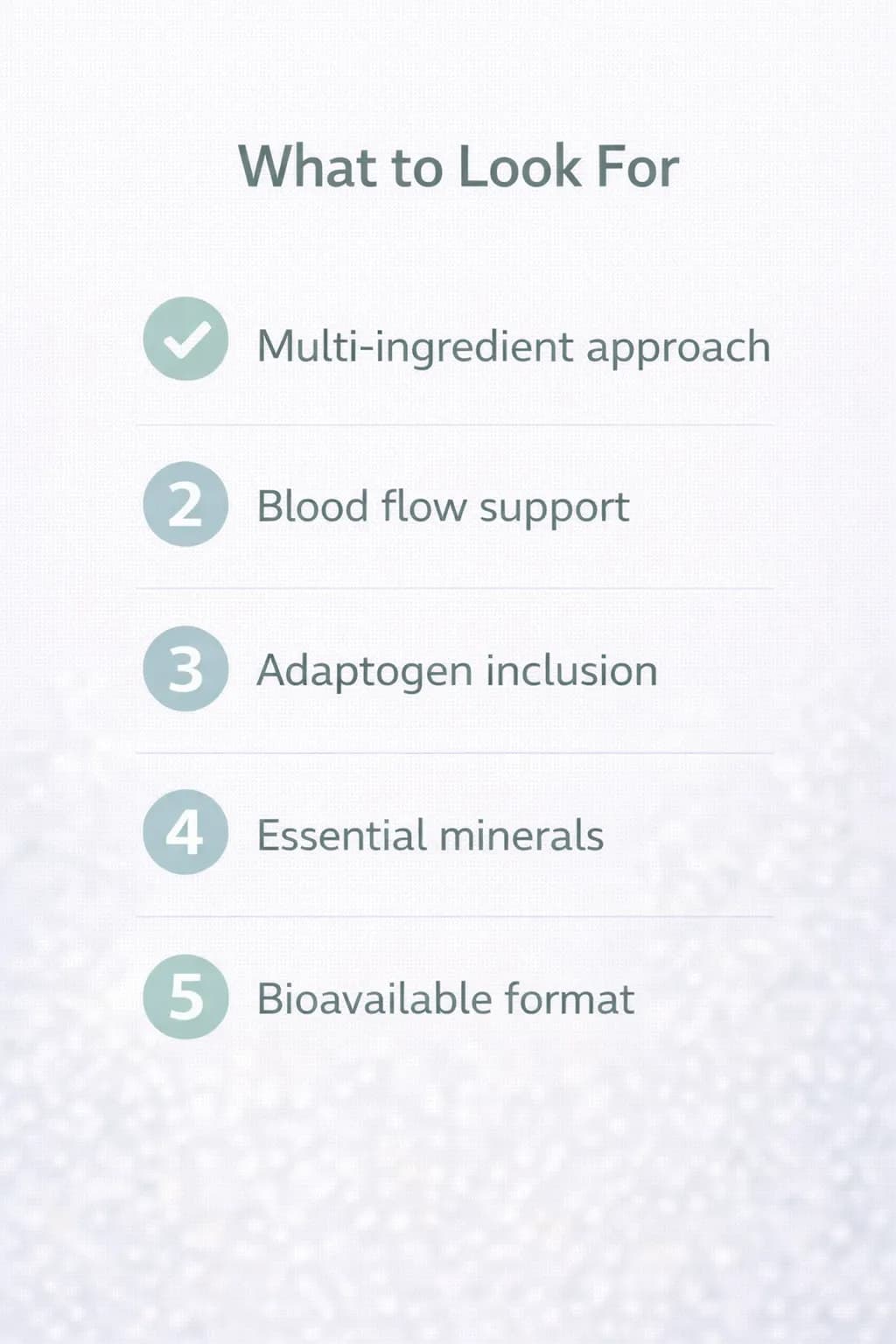 What to Look For

Multi-ingredient approach

2 Blood flow support

3 Adaptogen inclusion

4 Essential minerals

5 Bioavailable format